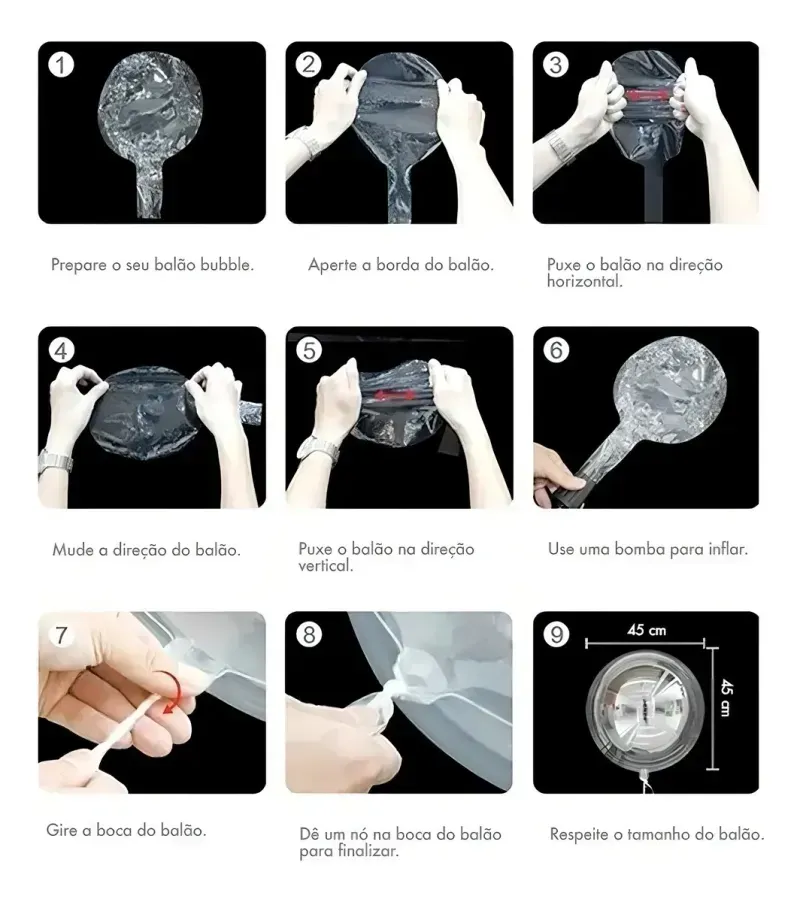 1

Prepare o seu balão bubble.

2

Aperte a borda do balão.

3

Puxe o balão na direção horizontal.

4

Mude a direção do balão.

5

Puxe o balão na direção vertical.

6

Use uma bomba para inflar.

7

Gire a boca do balão.

8

Dê um nó na boca do balão para finalizar.

9

45 cm

45 cm

Respeite o tamanho do balão.