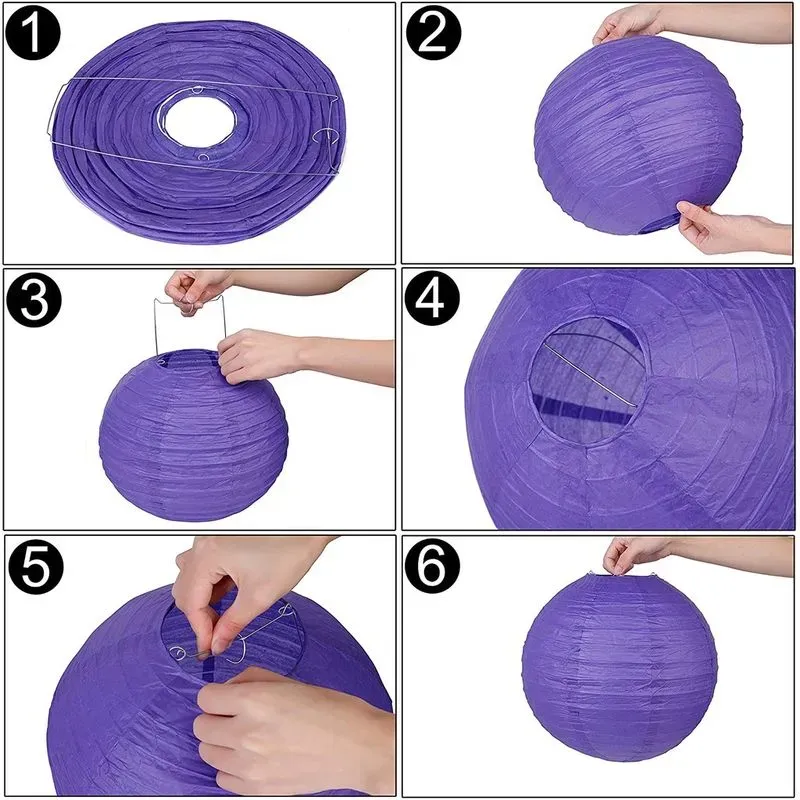 1

2

3

4

5

6